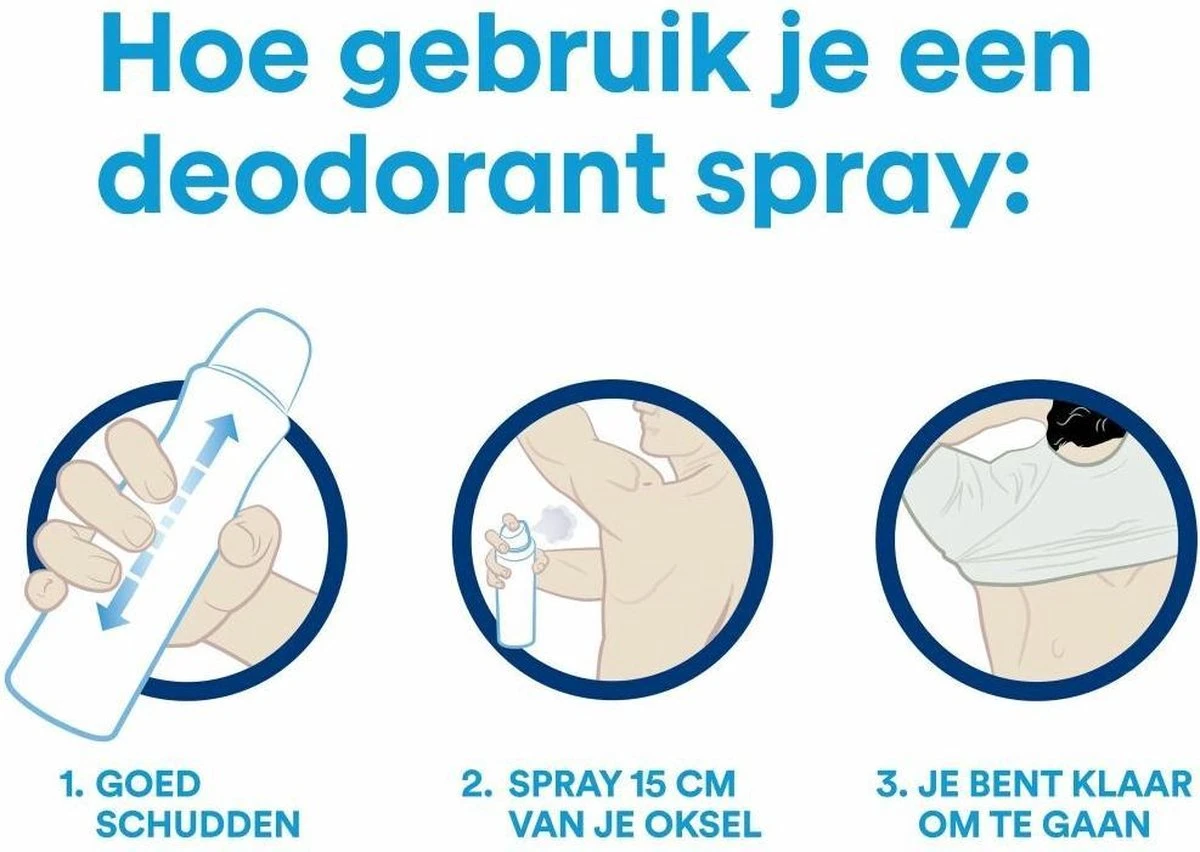 Hoe gebruik je een deodorant spray:

1. GOED SCHUDDEN

2. SPRAY 15 CM VAN JE OKSEL

3. JE BENT KLAAR OM TE GAAN