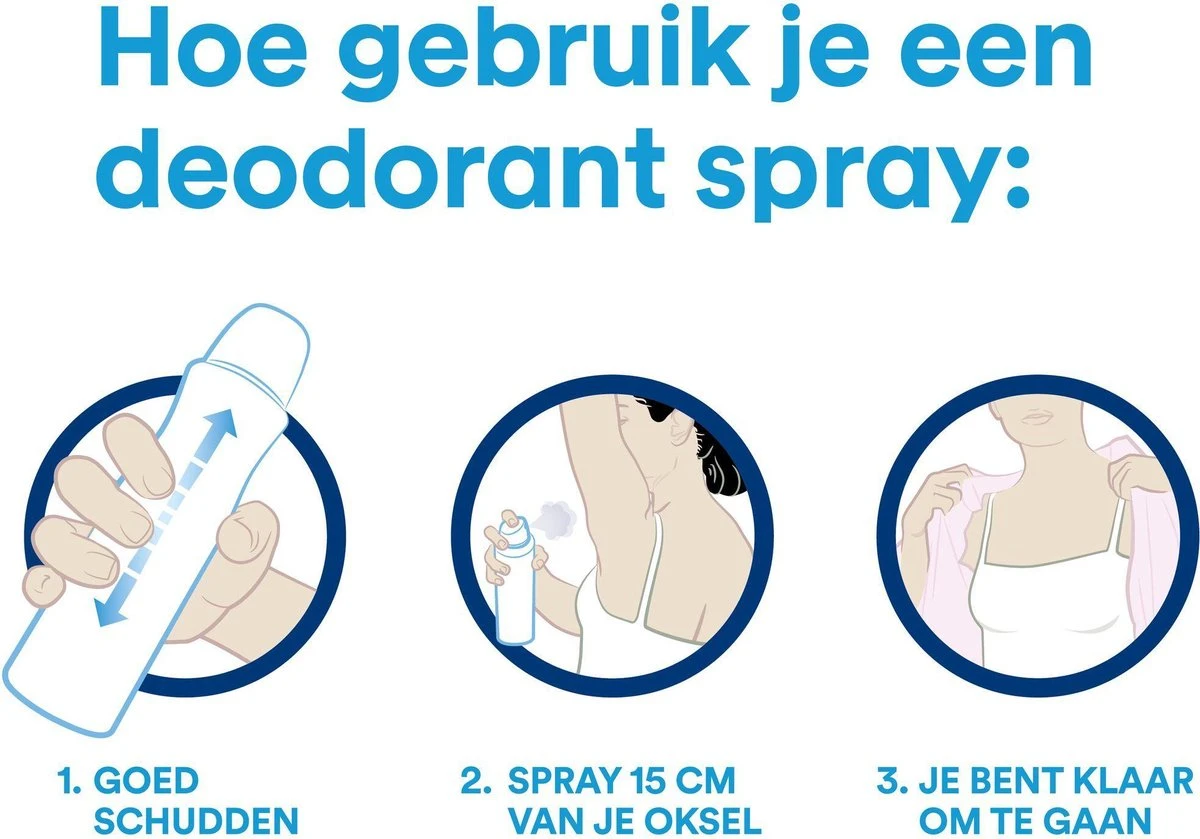 Hoe gebruik je een deodorant spray:

1. GOED SCHUDDEN

2. SPRAY 15 CM VAN JE OKSEL

3. JE BENT KLAAR OM TE GAAN