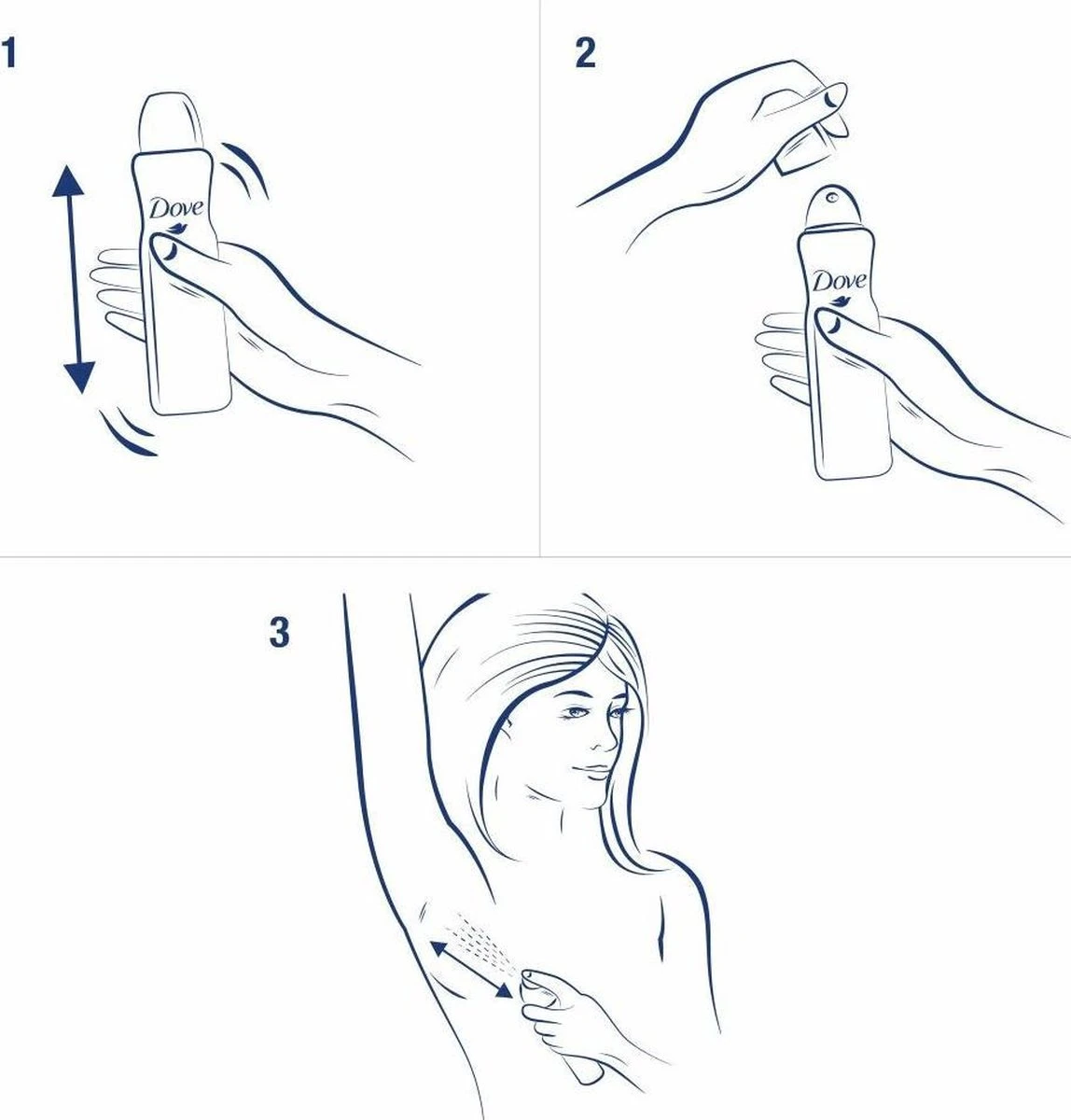 1

Dove

2

Dove

3